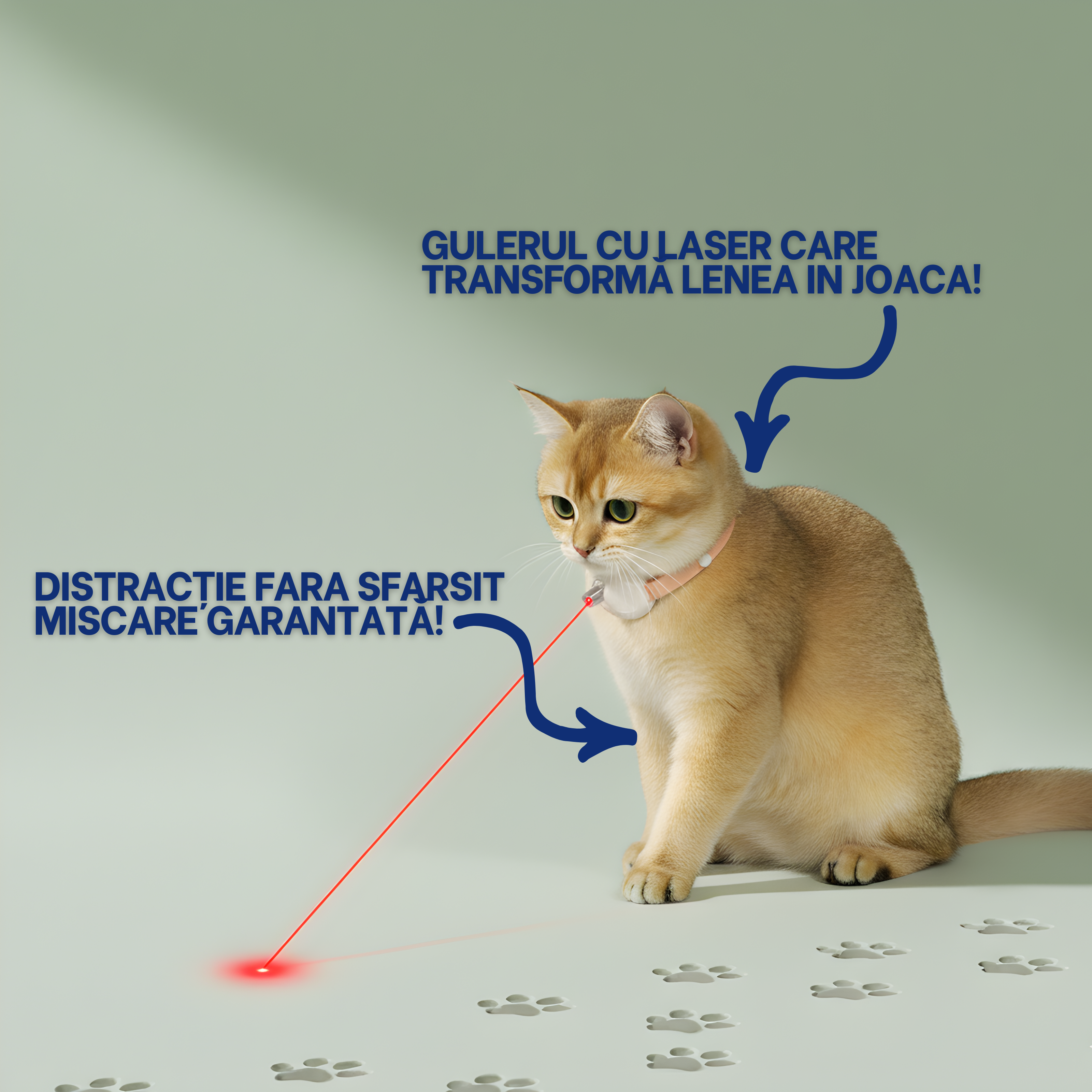 GULERUL CU LASER CARE TRANSFORMĂ LENEA IN JOACA!

DISTRACȚIE FARA SFARSIT MISCARE GARANTATĂ!